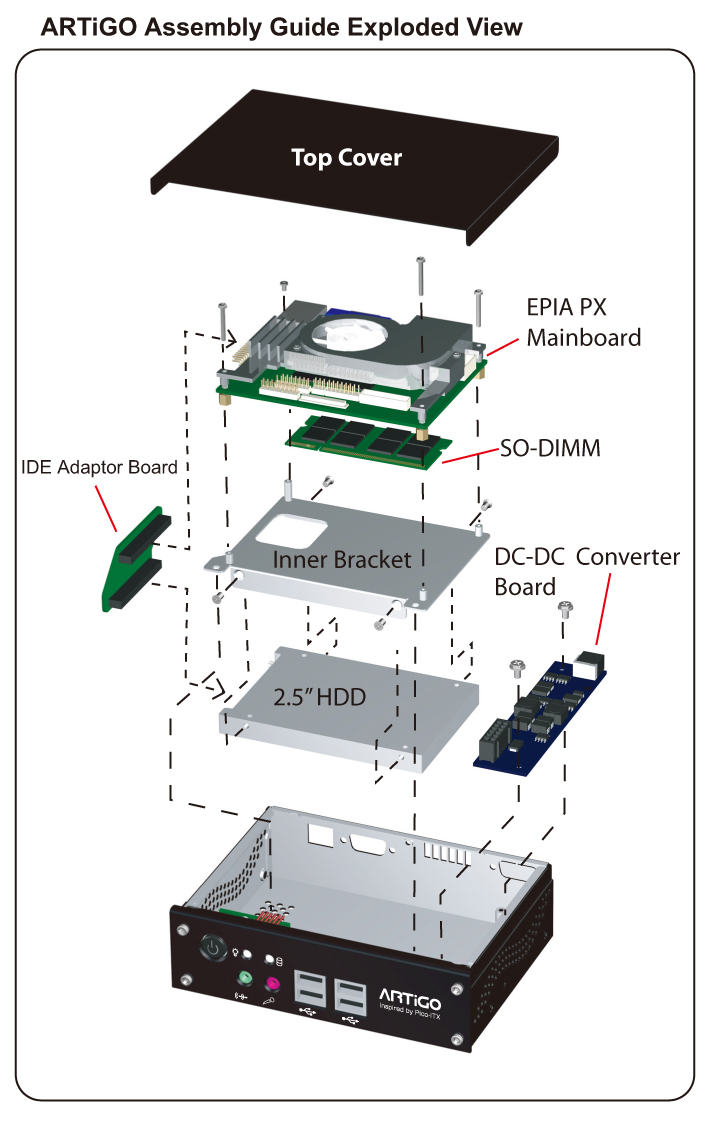 ARTiGO Assembly Guide Exploded View

Top Cover

EPIA PX Mainboard

SO-DIMM

IDE Adaptor Board

Inner Bracket

DC-DC Converter Board

2.5" HDD

ARTiGO
Inspired by Pico-ITX