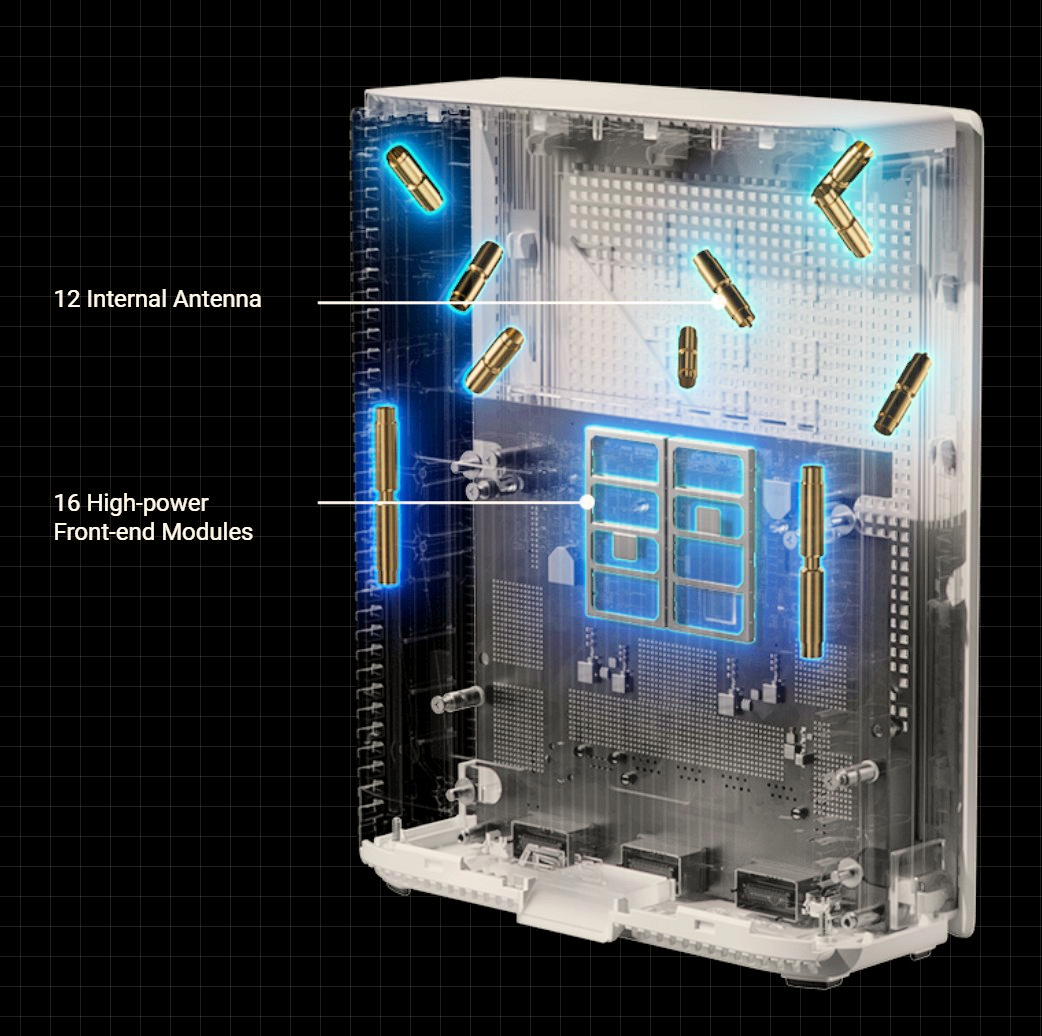 12 Internal Antenna

16 High-power
Front-end Modules